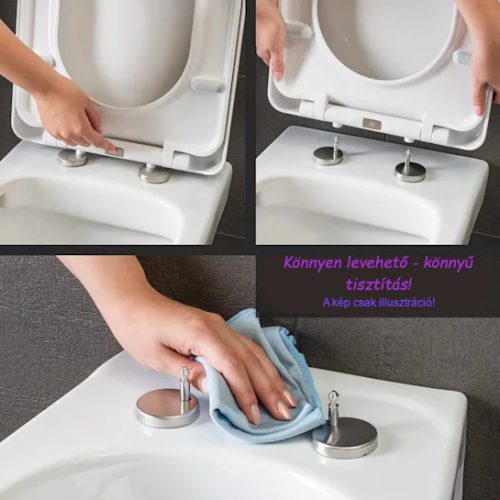 Könnyen levehető - könnyű tisztítás!
A kép csak illusztráció!